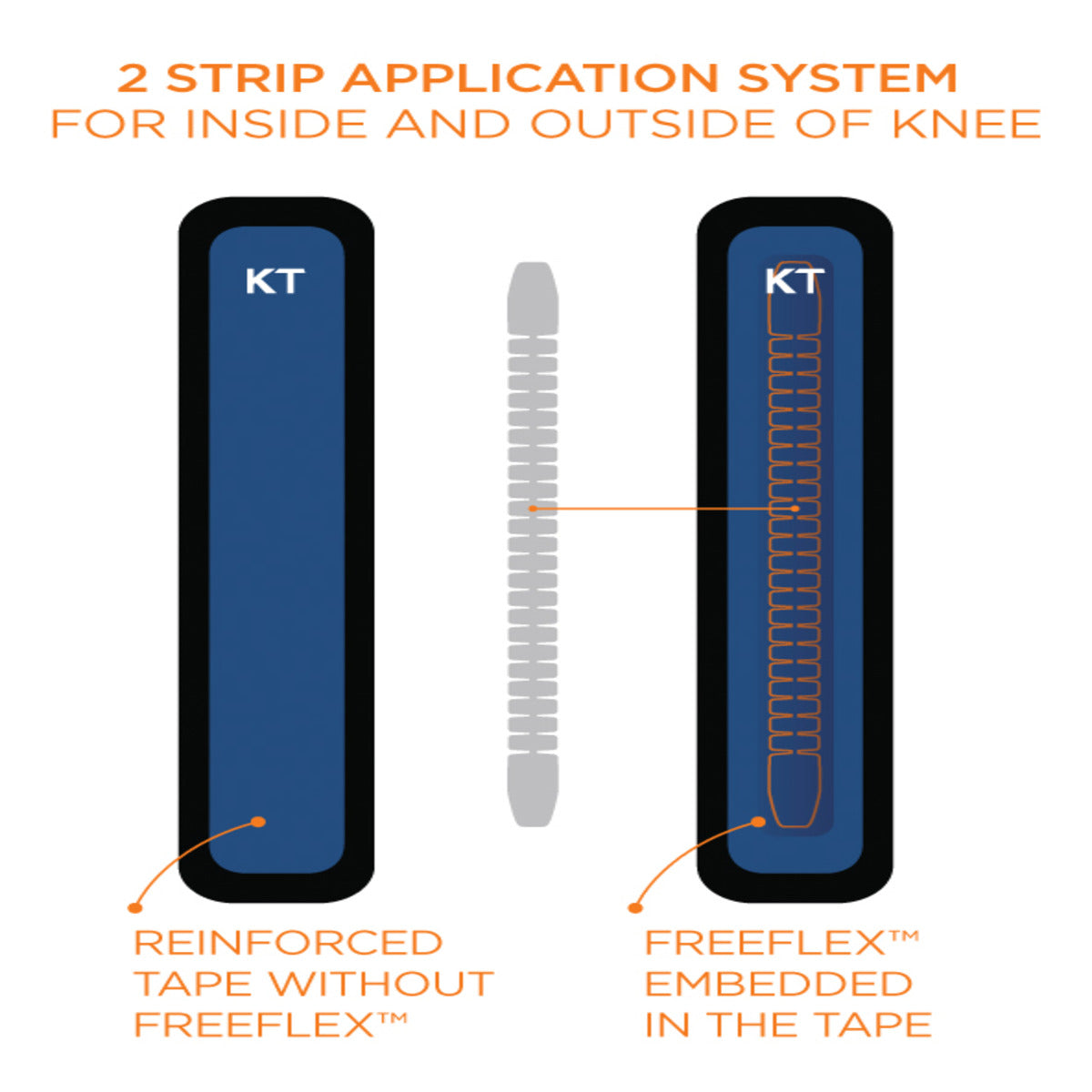 2 STRIP APPLICATION SYSTEM
FOR INSIDE AND OUTSIDE OF KNEE

KT

KT

REINFORCED TAPE WITHOUT FREEFLEX™

FREEFLEX™ EMBEDDED IN THE TAPE